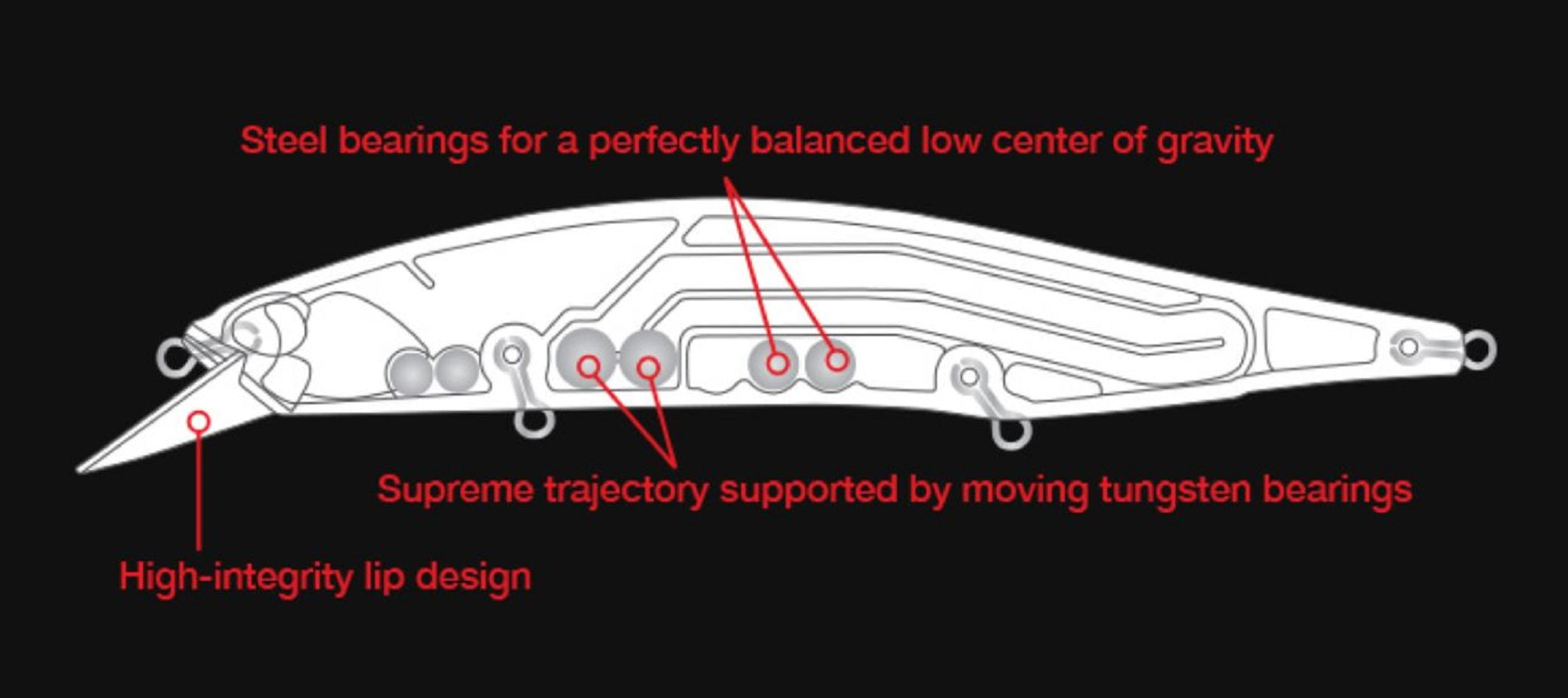 Steel bearings for a perfectly balanced low center of gravity

Supreme trajectory supported by moving tungsten bearings

High-integrity lip design